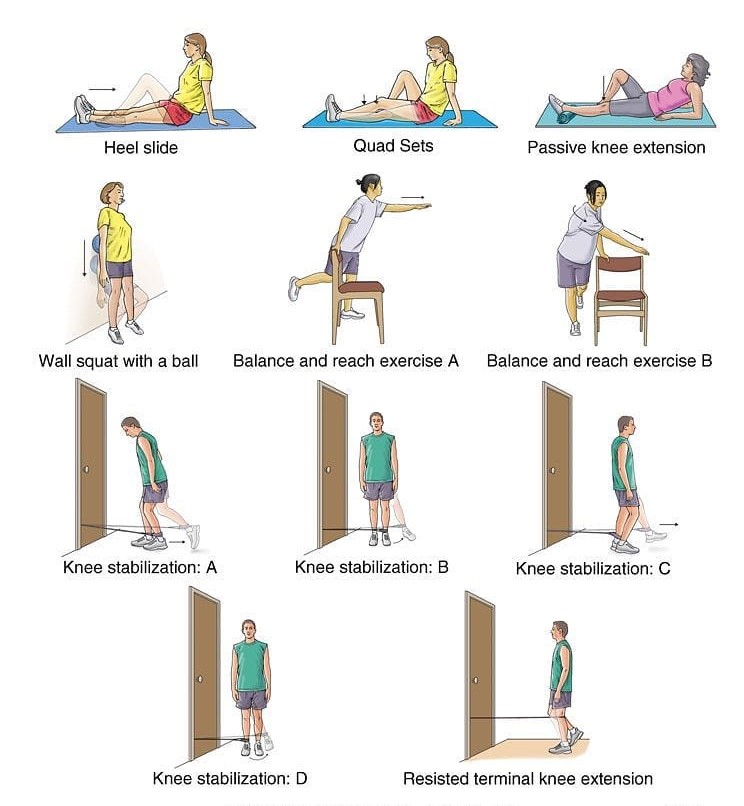 Heel slide

Quad Sets

Passive knee extension

Wall squat with a ball

Balance and reach exercise A

Balance and reach exercise B

Knee stabilization: A

Knee stabilization: B

Knee stabilization: C

Knee stabilization: D

Resisted terminal knee extension